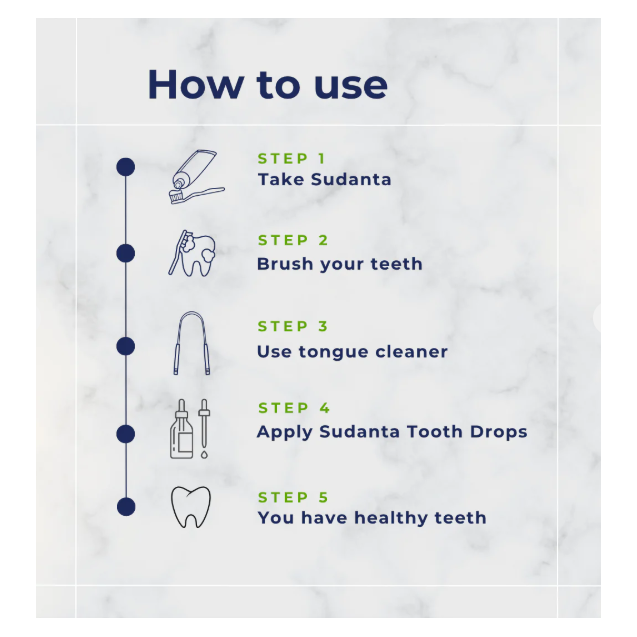 How to use

STEP 1
Take Sudanta

STEP 2
Brush your teeth

STEP 3
Use tongue cleaner

STEP 4
Apply Sudanta Tooth Drops

STEP 5
You have healthy teeth