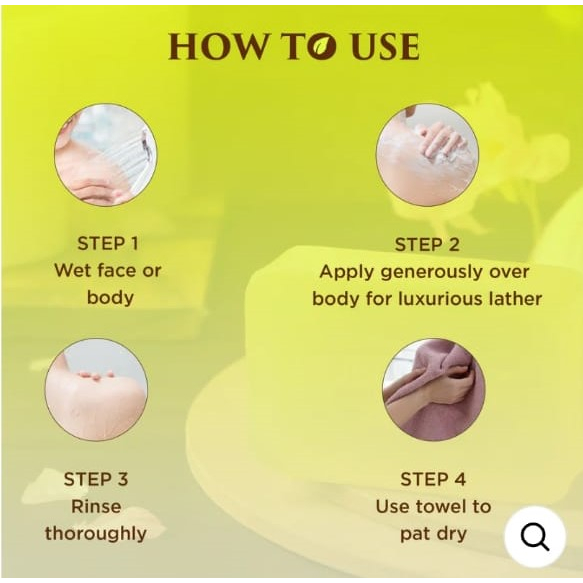 HOW TO USE

STEP 1
Wet face or body

STEP 2
Apply generously over body for luxurious lather

STEP 3
Rinse thoroughly

STEP 4
Use towel to pat dry